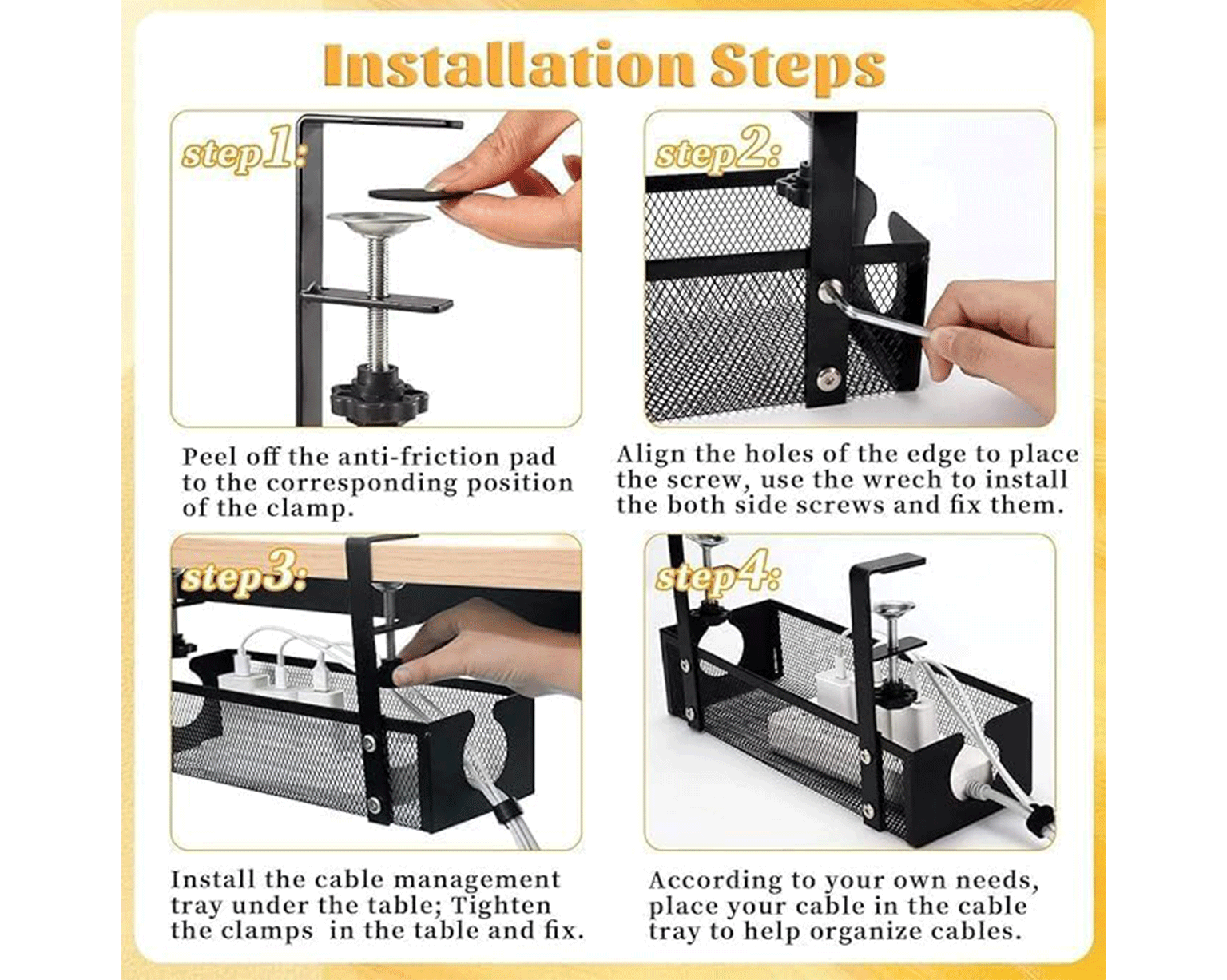 Installation Steps

step1:

Peel off the anti-friction pad to the corresponding position of the clamp.

step2:

Align the holes of the edge to place the screw, use the wrech to install the both side screws and fix them.

step3:

Install the cable management tray under the table; Tighten the clamps in the table and fix.

step4:

According to your own needs, place your cable in the cable tray to help organize cables.